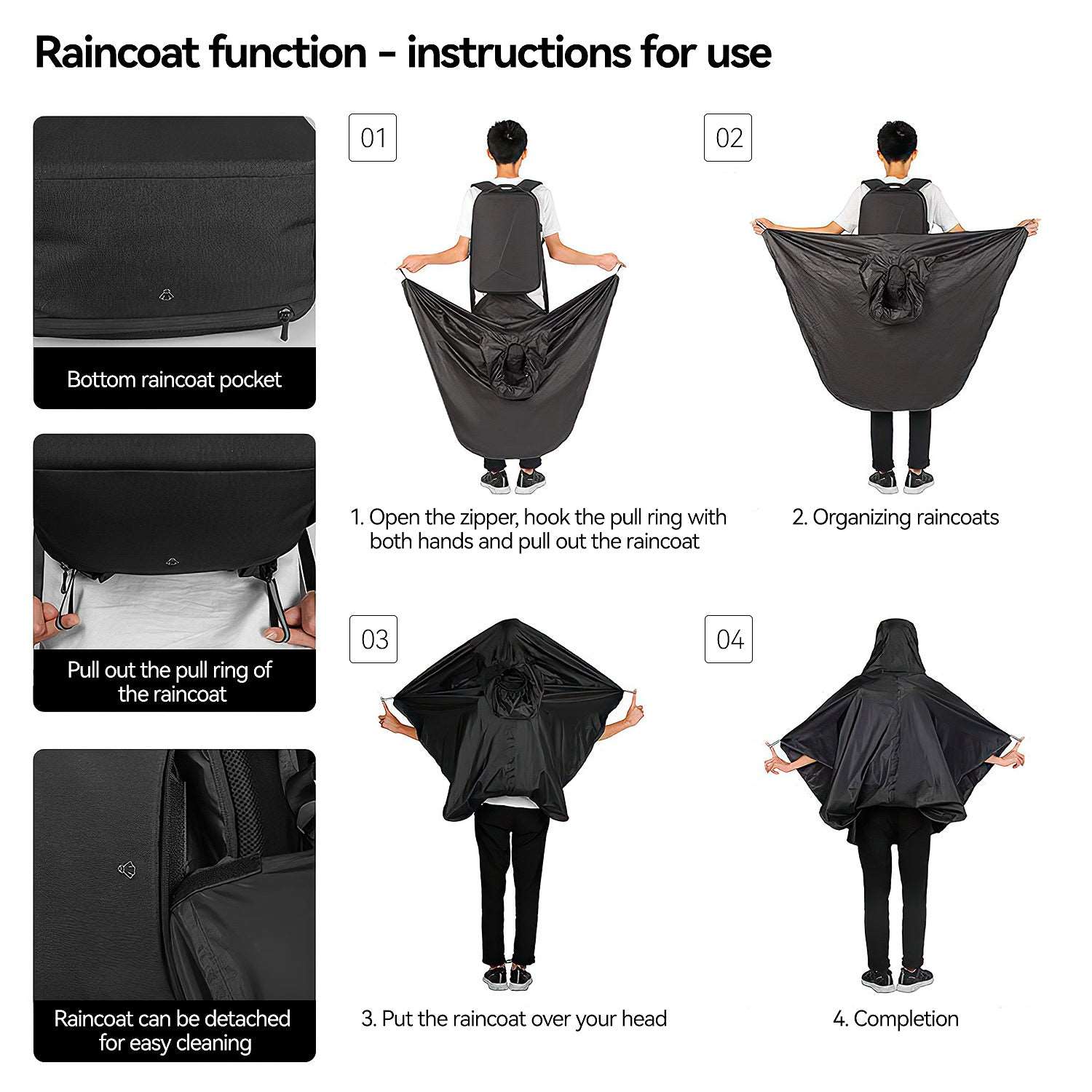 Raincoat function - instructions for use

Bottom raincoat pocket

Pull out the pull ring of the raincoat

Raincoat can be detached for easy cleaning

01

1. Open the zipper, hook the pull ring with both hands and pull out the raincoat

02

2. Organizing raincoats

03

3. Put the raincoat over your head

04

4. Completion